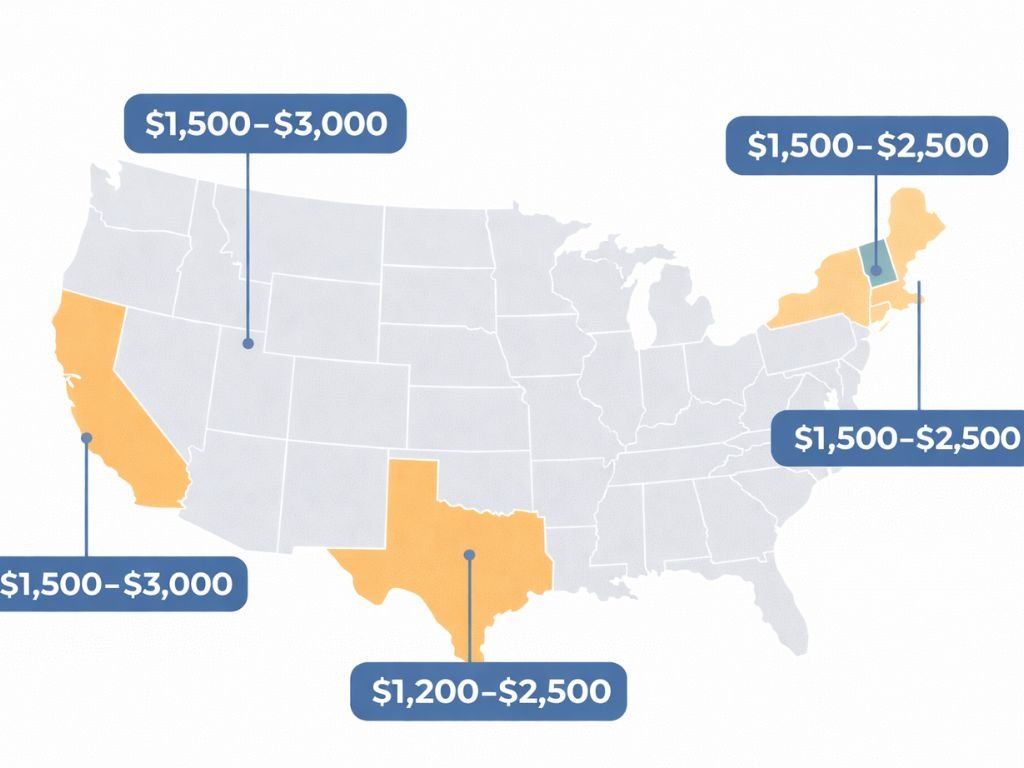 $1,500–$3,000

$1,500–$2,500

$1,500–$2,500

$1,500–$3,000

$1,200–$2,500