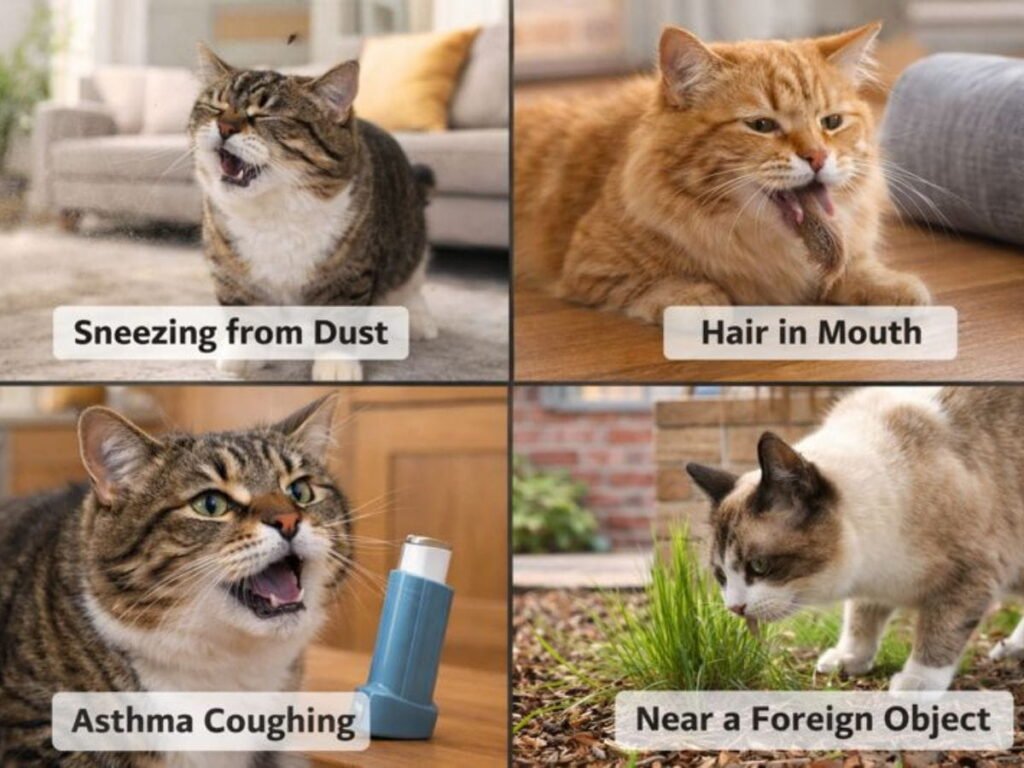 Sneezing from Dust

Hair in Mouth

Asthma Coughing

Near a Foreign Object