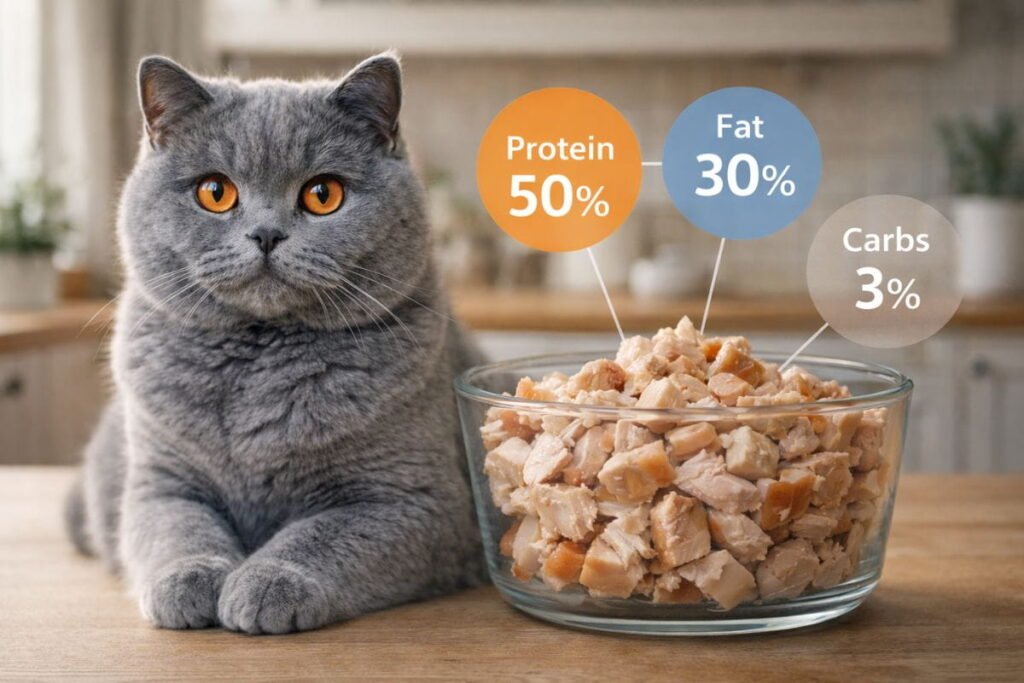 Protein
50%

Fat
30%

Carbs
3%