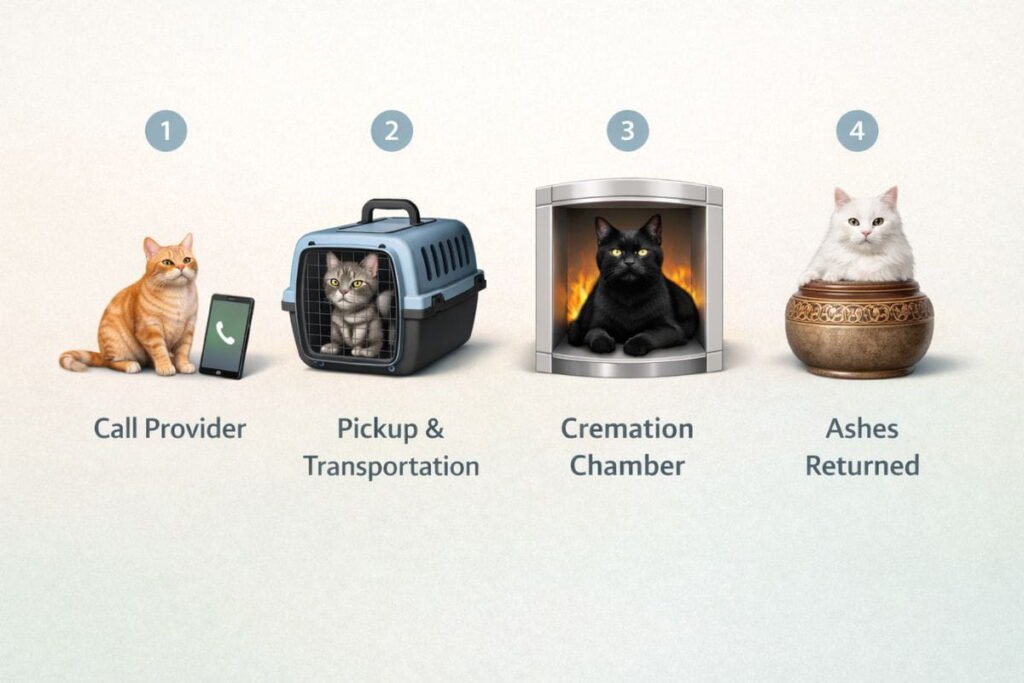 1

Call Provider

2

Pickup & Transportation

3

Cremation Chamber

4

Ashes Returned