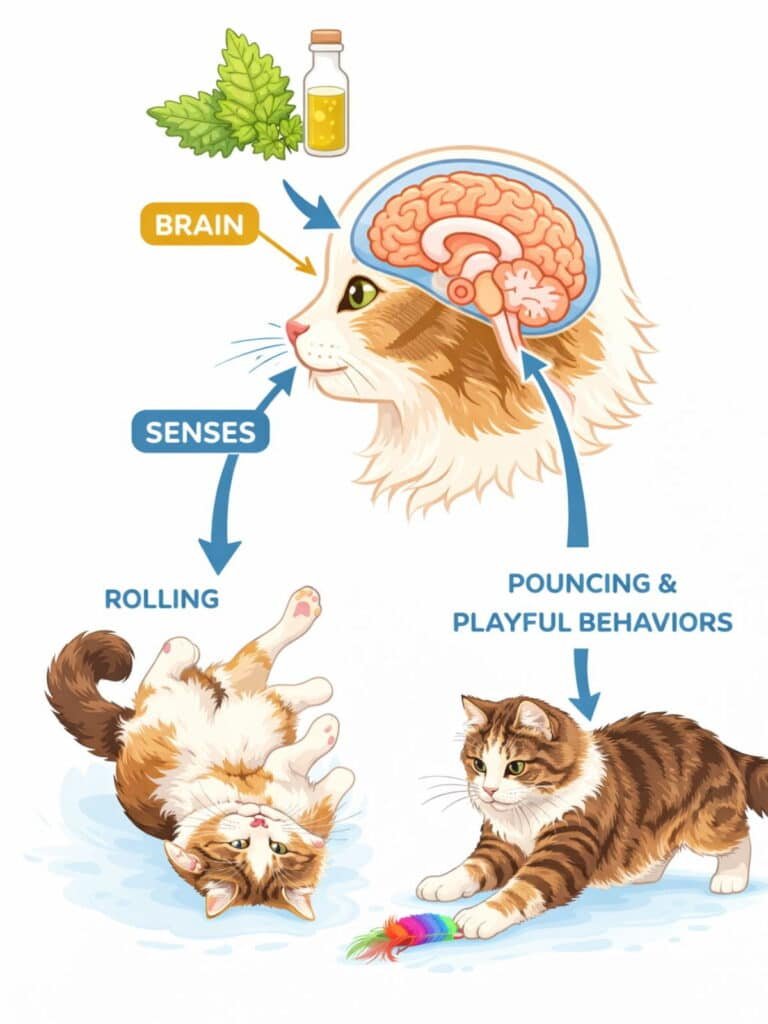 BRAIN

SENSES

ROLLING

POUNCING & PLAYFUL BEHAVIORS