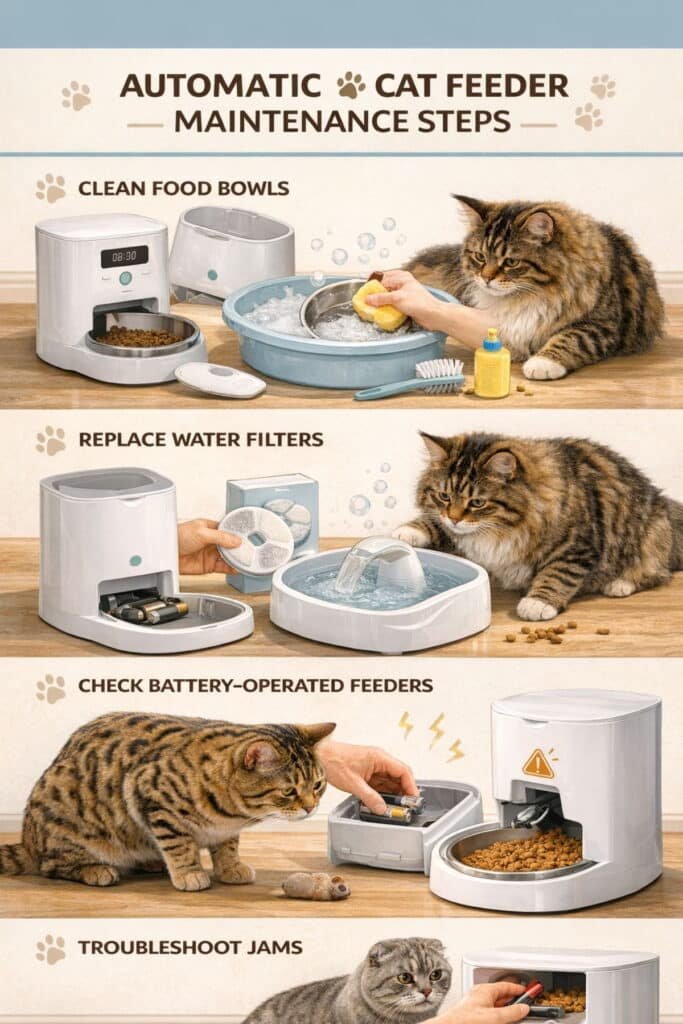 AUTOMATIC CAT FEEDER
MAINTENANCE STEPS

CLEAN FOOD BOWLS

08:30

REPLACE WATER FILTERS

CHECK BATTERY-OPERATED FEEDERS

TROUBLESHOOT JAMS