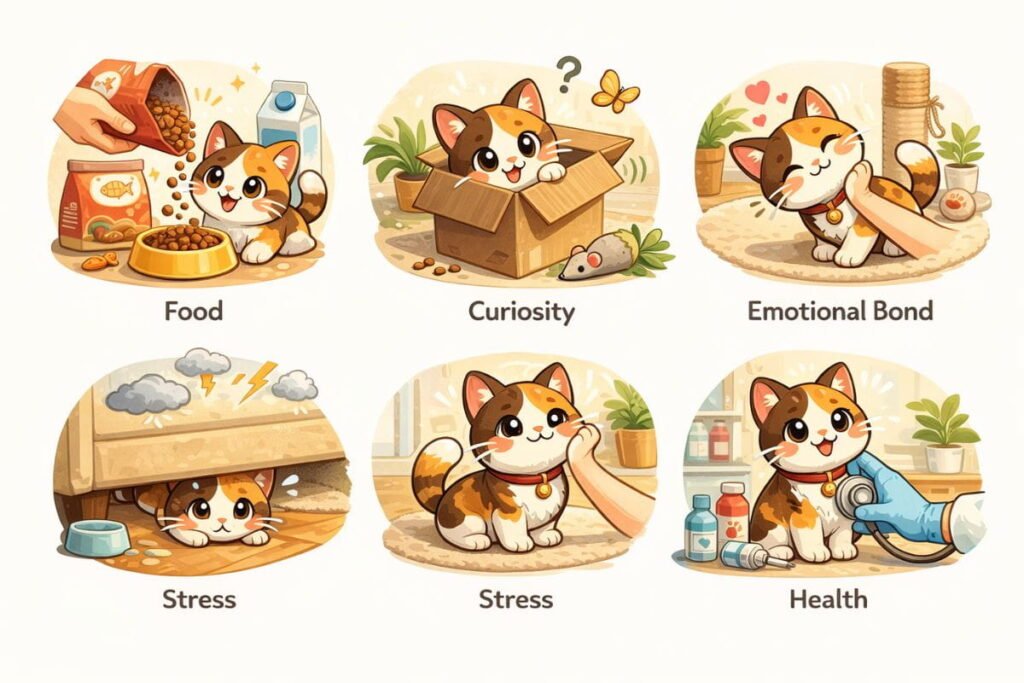 Food

Curiosity

Emotional Bond

Stress

Stress

Health