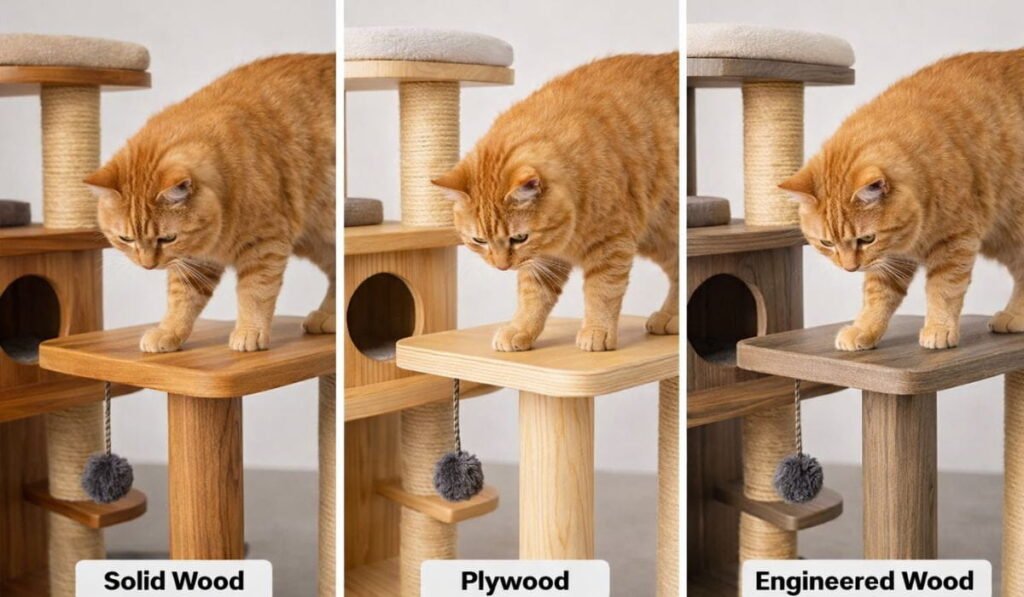 Solid Wood

Plywood

Engineered Wood