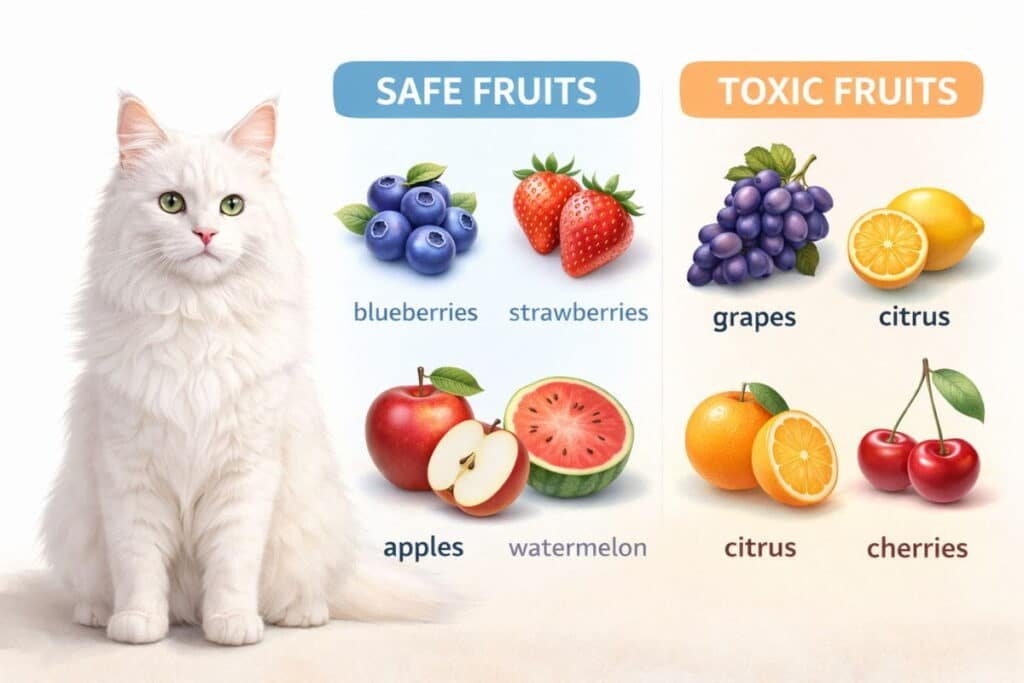 SAFE FRUITS

blueberries

strawberries

apples

watermelon

TOXIC FRUITS

grapes

citrus

citrus

cherries